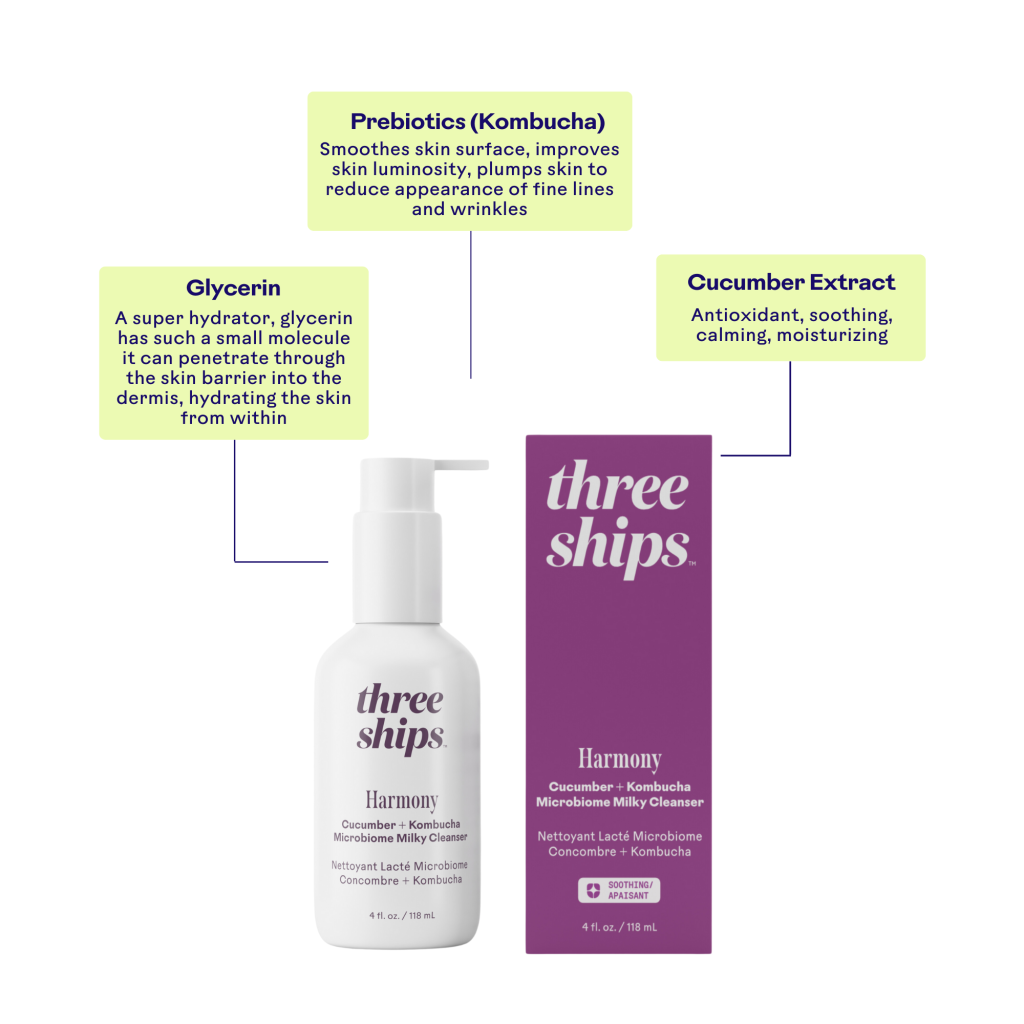 Prebiotics (Kombucha)
Smoothes skin surface, improves skin luminosity, plumps skin to reduce appearance of fine lines and wrinkles

Glycerin
A super hydrator, glycerin has such a small molecule it can penetrate through the skin barrier into the dermis, hydrating the skin from within

Cucumber Extract
Antioxidant, soothing, calming, moisturizing

three ships

Harmony
Cucumber + Kombucha Microbiome Milky Cleanser

Nettoyant Lacté Microbiome Concombre + Kombucha

4 fl. oz. / 118 mL

three ships™

Harmony
Cucumber + Kombucha Microbiome Milky Cleanser

Nettoyant Lacté Microbiome Concombre + Kombucha

SOOTHING/ APAISANT

4 fl. oz. / 118 mL